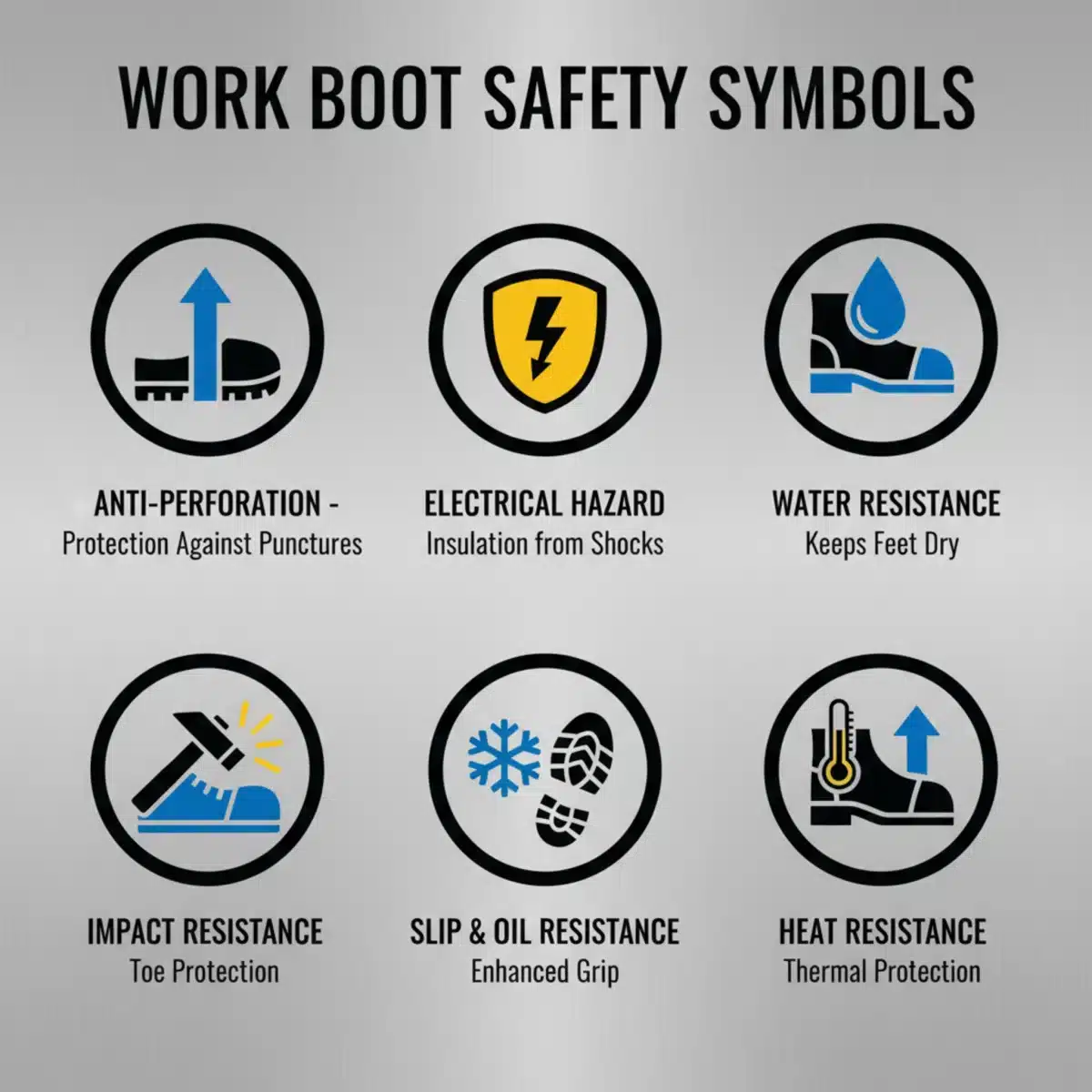 WORK BOOT SAFETY SYMBOLS

ANTI-PERFORATION - Protection Against Punctures

ELECTRICAL HAZARD Insulation from Shocks

WATER RESISTANCE Keeps Feet Dry

IMPACT RESISTANCE Toe Protection

SLIP & OIL RESISTANCE Enhanced Grip

HEAT RESISTANCE Thermal Protection